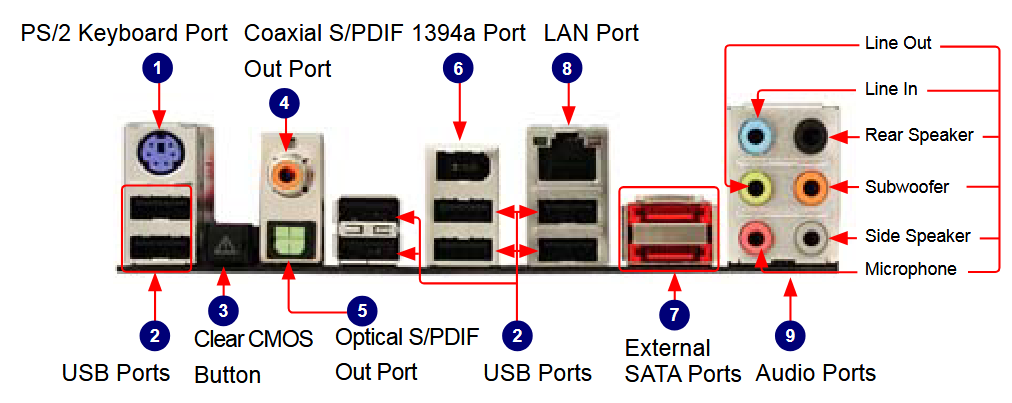 PS/2 Keyboard Port

1

Coaxial S/PDIF Out Port

4

1394a Port

6

LAN Port

8

Line Out

Line In

Rear Speaker

Subwoofer

Side Speaker

Microphone

2

USB Ports

3

Clear CMOS Button

5

Optical S/PDIF Out Port

2

USB Ports

7

External SATA Ports

9

Audio Ports