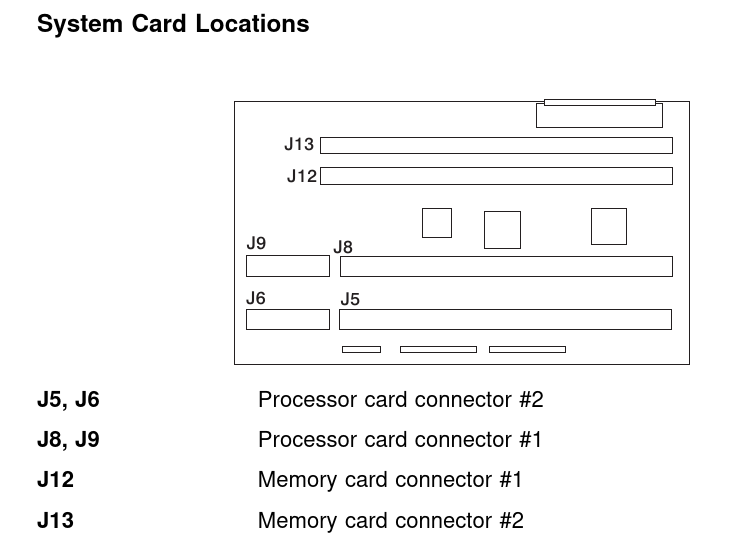 System Card Locations

J13
J12
J9
J8
J6
J5

| | |
|---|---|
| J5, J6 | Processor card connector #2 |
| J8, J9 | Processor card connector #1 |
| J12 | Memory card connector #1 |
| J13 | Memory card connector #2 |