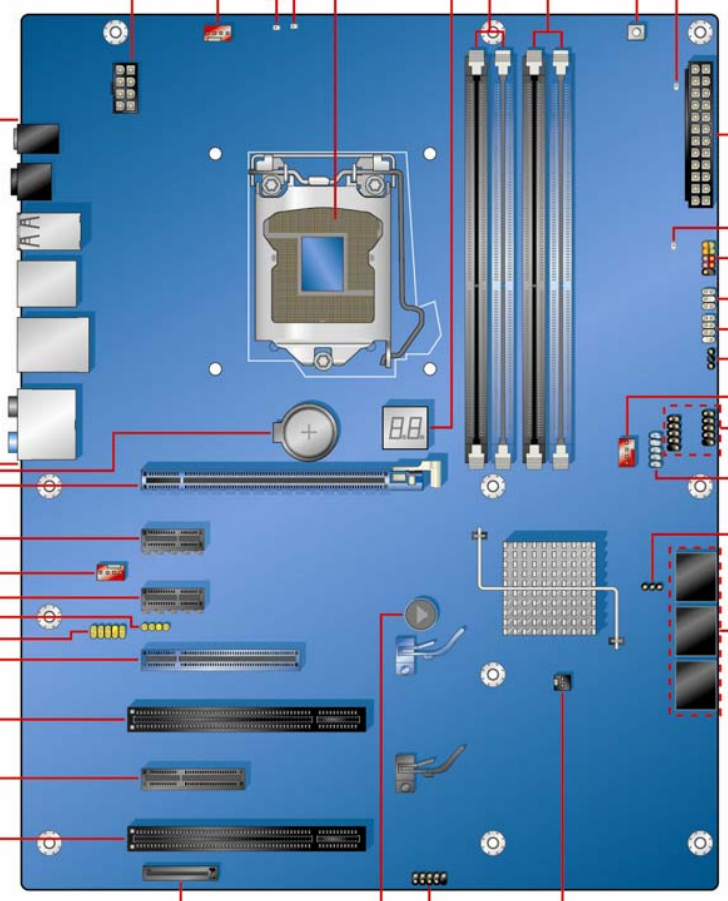 8.8.