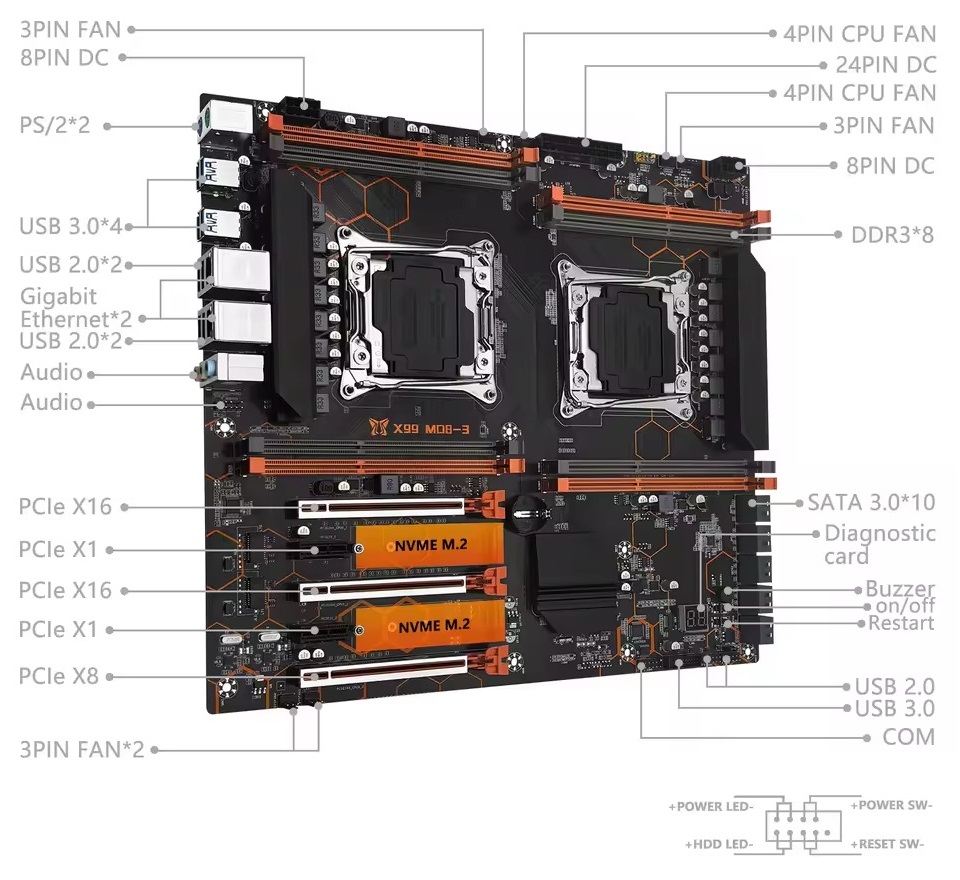 3PIN FAN
8PIN DC
PS/2*2
USB 3.0*4
USB 2.0*2
Gigabit Ethernet*2
USB 2.0*2
Audio
Audio
PCIe X16
PCIe X1
PCIe X16
PCIe X1
PCIe X8
3PIN FAN*2

4PIN CPU FAN
24PIN DC
4PIN CPU FAN
3PIN FAN
8PIN DC
DDR3*8
SATA 3.0*10
Diagnostic card
Buzzer
on/off
Restart
USB 2.0
USB 3.0
COM

X99 MD8-3
NVME M.2
NVME M.2

+POWER LED-
+POWER SW-
+HDD LED-
+RESET SW-