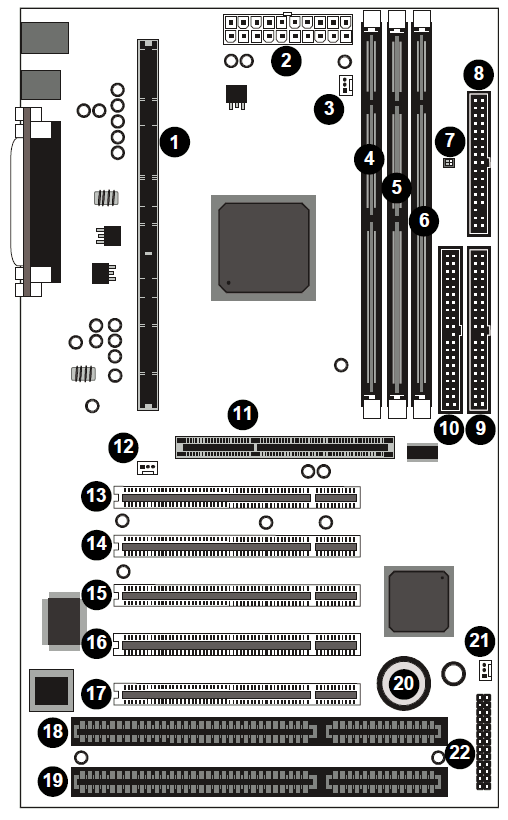 1
2
3
4
5
6
7
8
9
10
11
12
13
14
15
16
17
18
19
20
21
22