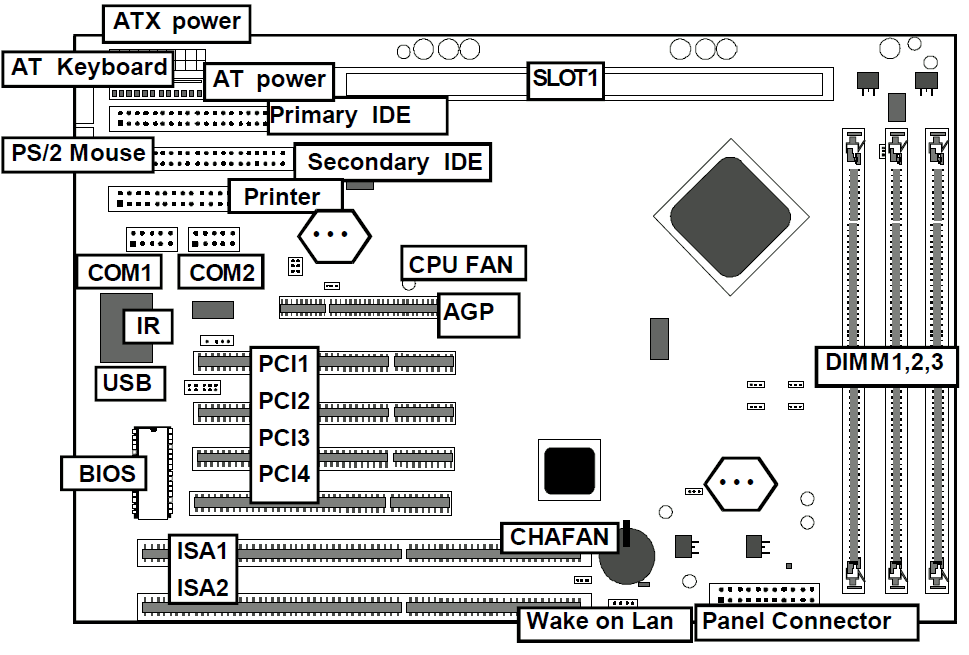 ATX power
AT Keyboard
AT power
SLOT1
Primary IDE
PS/2 Mouse
Secondary IDE
Printer
COM1
COM2
CPU FAN
AGP
IR
USB
PCI1
PCI2
PCI3
PCI4
DIMM1,2,3
BIOS
CHAFAN
ISA1
ISA2
Wake on Lan
Panel Connector