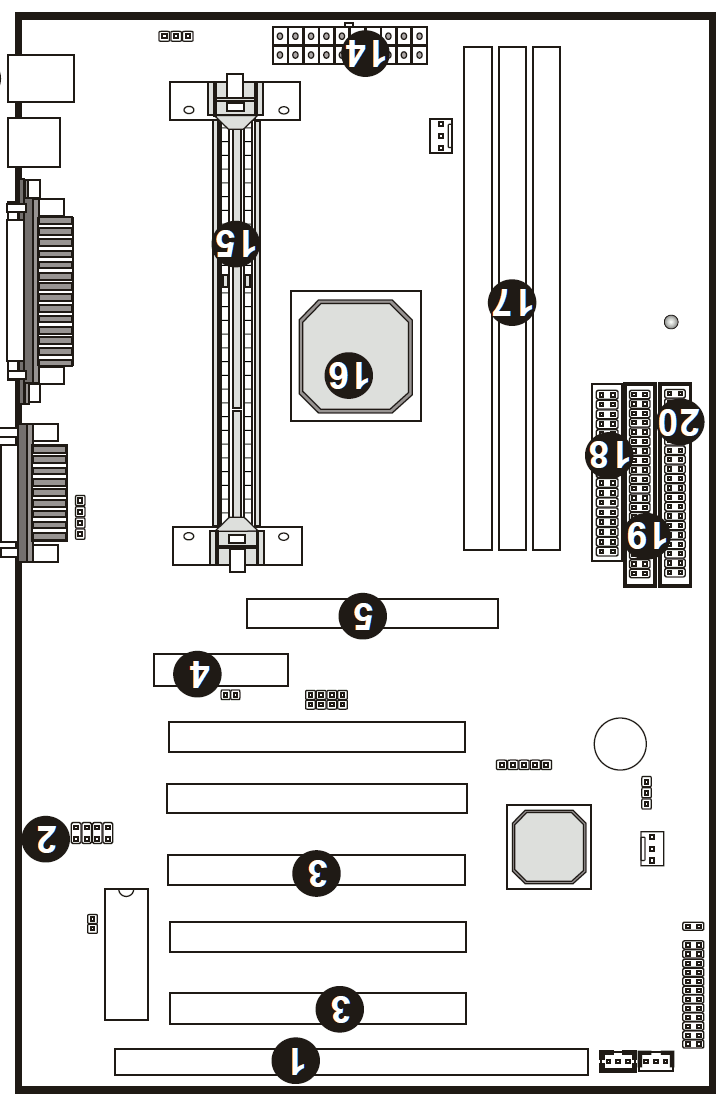 14
15
17
16
20
18
19
5
4
2
3
3
1