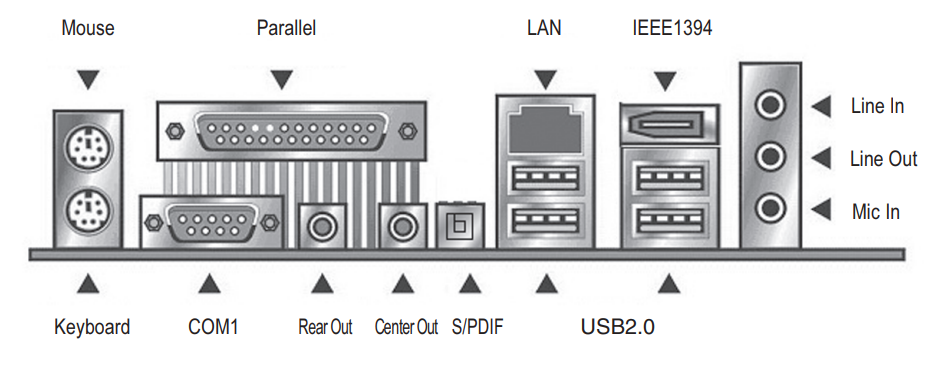 Mouse
Parallel
LAN
IEEE1394
Line In
Line Out
Mic In
Keyboard
COM1
Rear Out
Center Out
S/PDIF
USB2.0