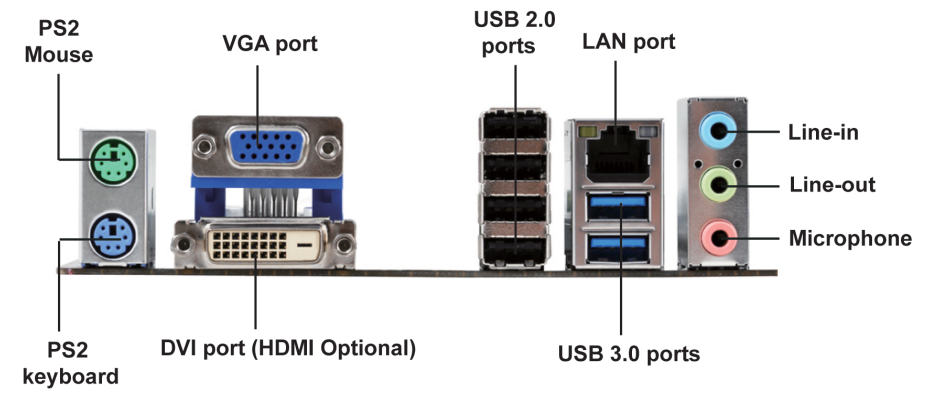 PS2 Mouse

VGA port

USB 2.0 ports

LAN port

Line-in

Line-out

Microphone

PS2 keyboard

DVI port (HDMI Optional)

USB 3.0 ports