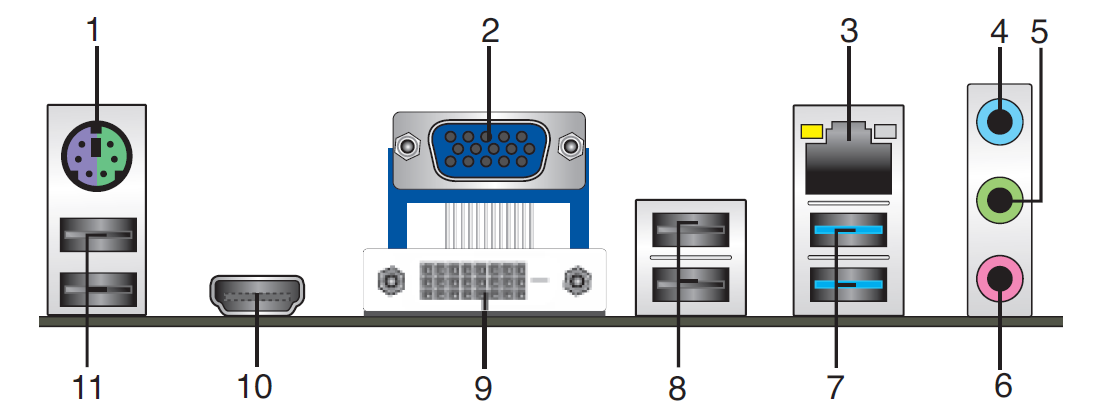 1
2
3
4
5
11
10
9
8
7
6