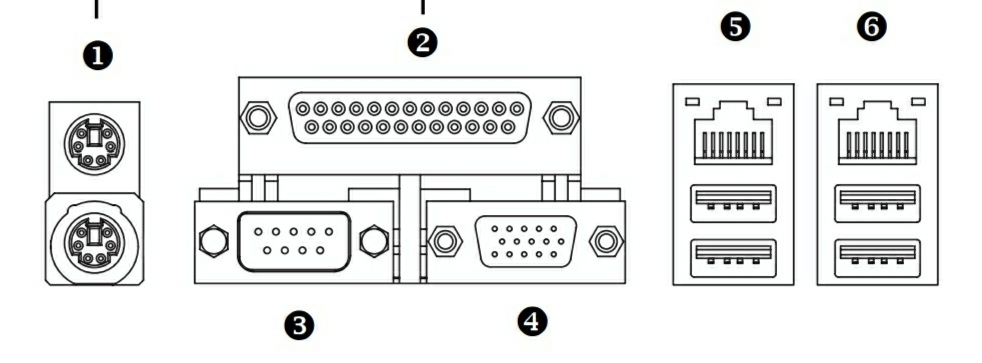 ❶
❷
❺
❻
❸
❹