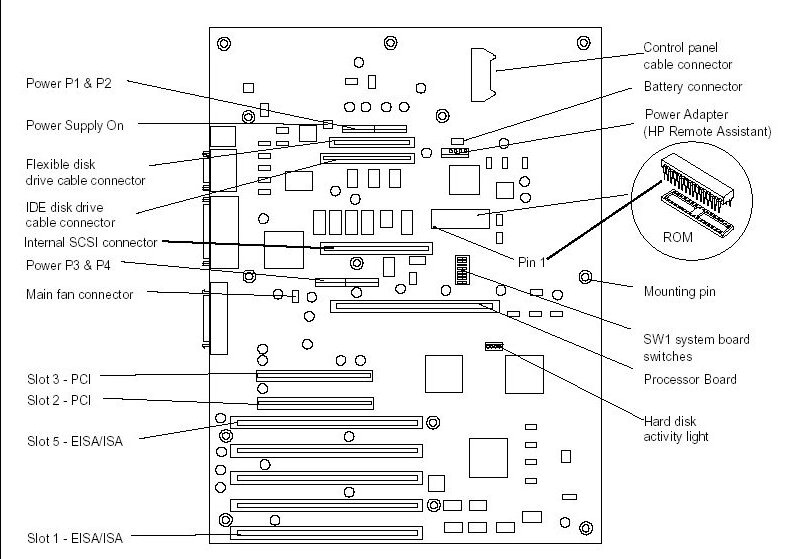 Power P1 & P2

Power Supply On

Flexible disk drive cable connector

IDE disk drive cable connector

Internal SCSI connector

Power P3 & P4

Main fan connector

Slot 3 - PCI

Slot 2 - PCI

Slot 5 - EISA/ISA

Slot 1 - EISA/ISA

Control panel cable connector

Battery connector

Power Adapter (HP Remote Assistant)

ROM

Pin 1

Mounting pin

SW1 system board switches

Processor Board

Hard disk activity light