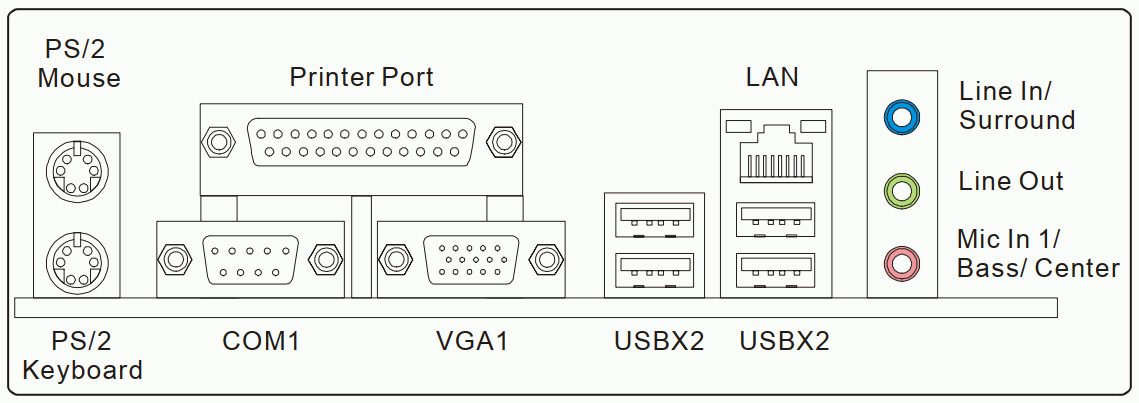 PS/2
Mouse

Printer Port

LAN

Line In/
Surround

Line Out

Mic In 1/
Bass/ Center

PS/2
Keyboard

COM1

VGA1

USBX2

USBX2