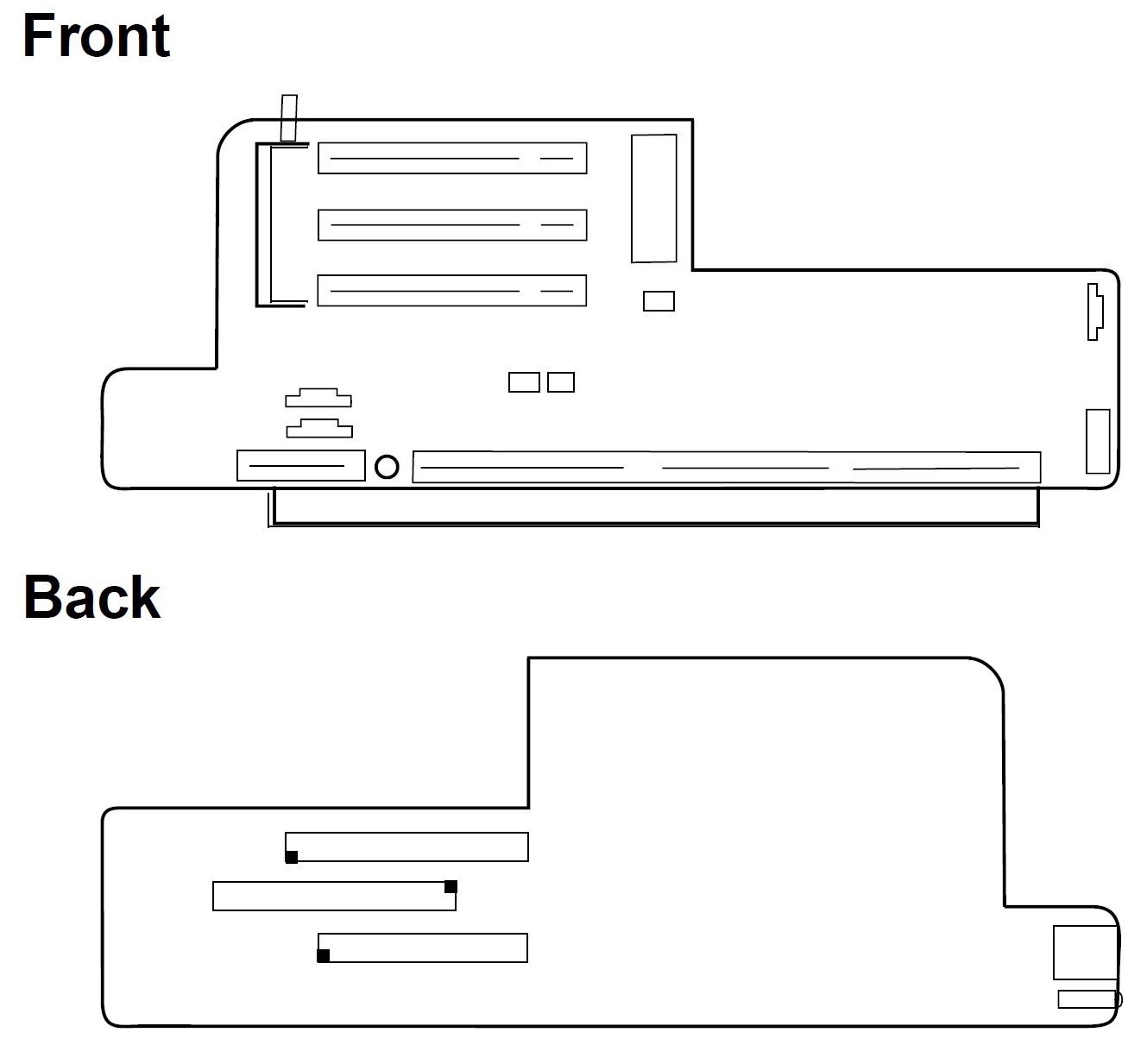 Front

Back