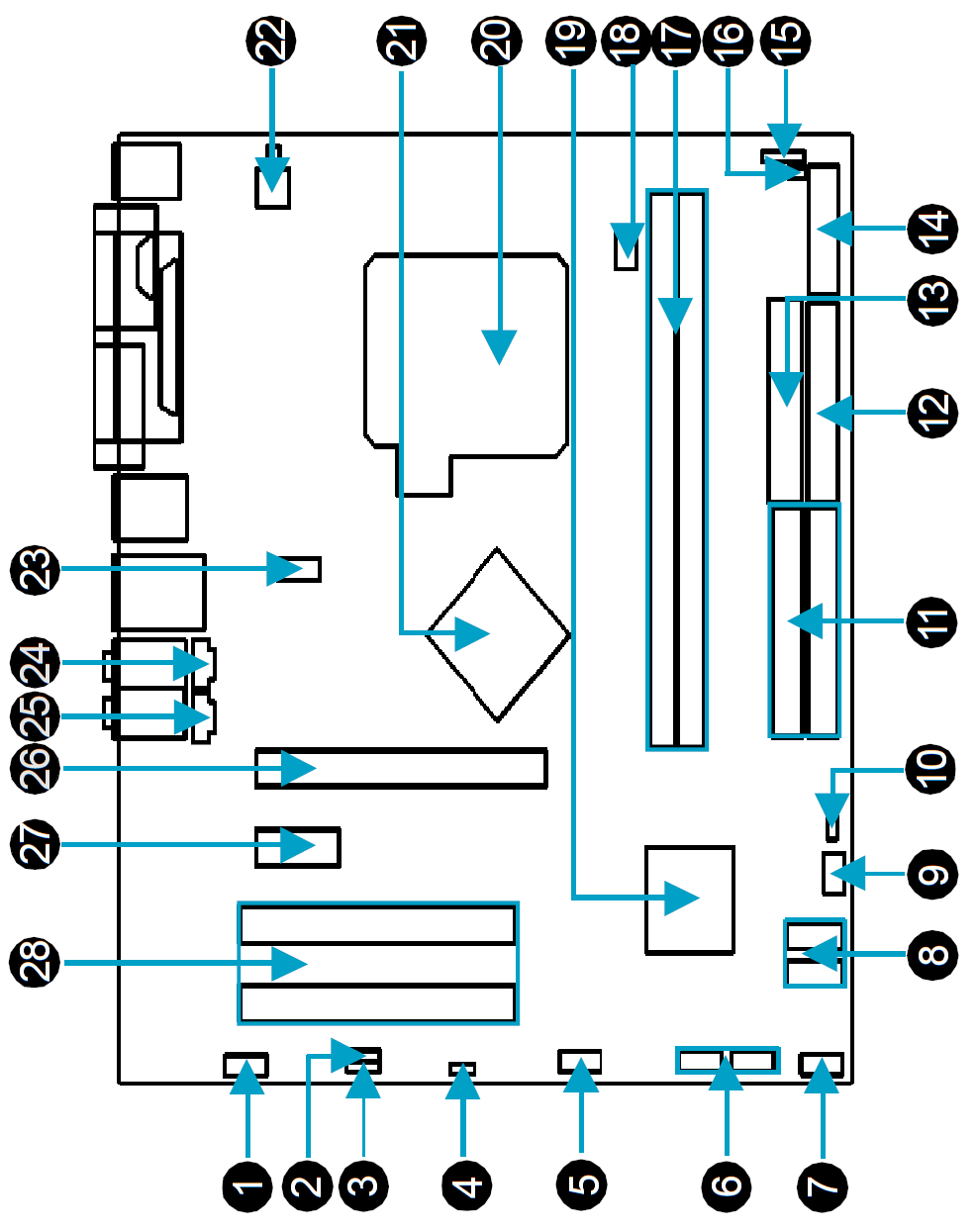 22
21
20
19
18
17
16
15
14
13
12
11
10
9
8
23
24
25
26
27
28
1
2
3
4
5
6
7