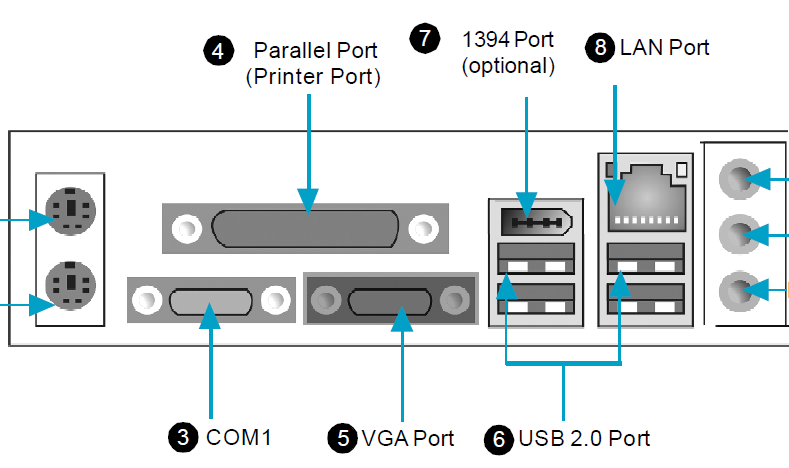 4 Parallel Port (Printer Port)

7 1394 Port (optional)

8 LAN Port

3 COM1

5 VGA Port

6 USB 2.0 Port