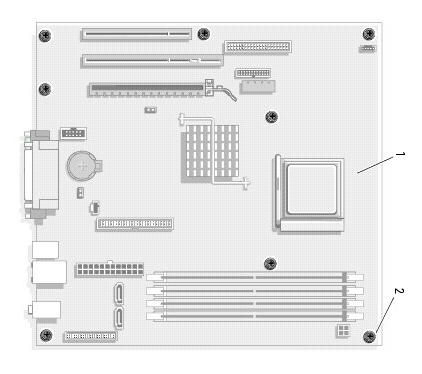 1

2