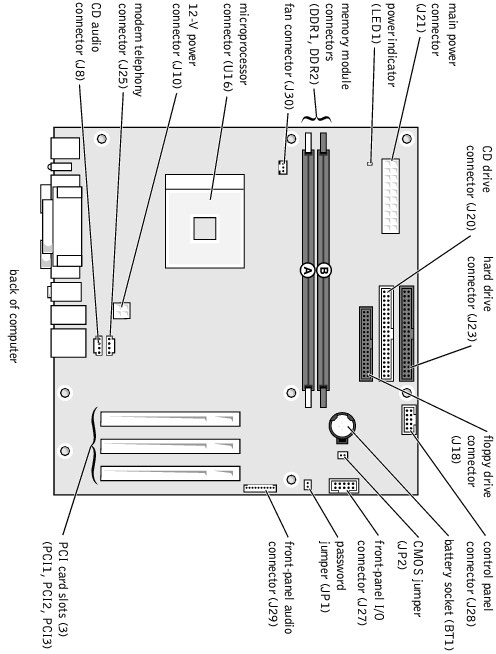 main power connector (J21)

power indicator (LED1)

memory module connectors (DDR1, DDR2)

fan connector (J30)

microprocessor connector (U16)

12-V power connector (J10)

modem telephony connector (J25)

CD audio connector (J8)

CD drive connector (J20)

hard drive connector (J23)

floppy drive connector (J18)

control panel connector (J28)

battery socket (BT1)

CMOS jumper (JP2)

front-panel I/O connector (J27)

password jumper (JP1)

front-panel audio connector (J29)

PCI card slots (3) (PCI1, PCI2, PCI3)

back of computer

A

B