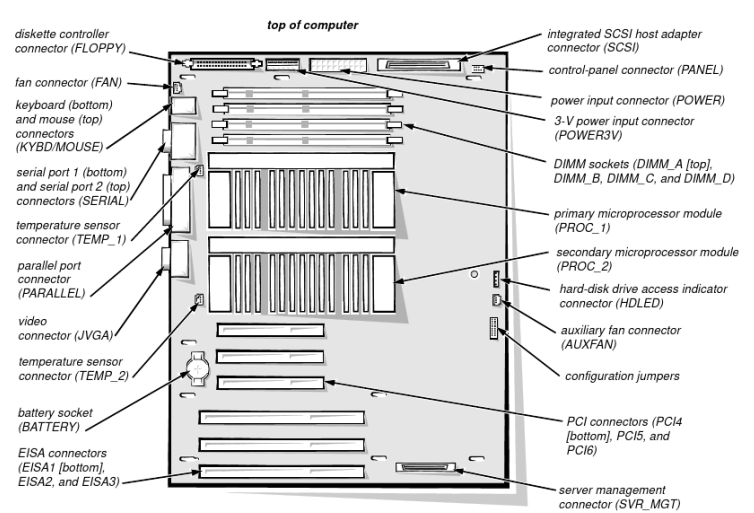 top of computer

diskette controller connector (FLOPPY)

fan connector (FAN)

keyboard (bottom) and mouse (top) connectors (KYBD/MOUSE)

serial port 1 (bottom) and serial port 2 (top) connectors (SERIAL)

temperature sensor connector (TEMP_1)

parallel port connector (PARALLEL)

video connector (JVGA)

temperature sensor connector (TEMP_2)

battery socket (BATTERY)

EISA connectors (EISA1 [bottom], EISA2, and EISA3)

integrated SCSI host adapter connector (SCSI)

control-panel connector (PANEL)

power input connector (POWER)

3-V power input connector (POWER3V)

DIMM sockets (DIMM_A [top], DIMM_B, DIMM_C, and DIMM_D)

primary microprocessor module (PROC_1)

secondary microprocessor module (PROC_2)

hard-disk drive access indicator connector (HDLED)

auxiliary fan connector (AUXFAN)

configuration jumpers

PCI connectors (PCI4 [bottom], PCI5, and PCI6)

server management connector (SVR_MGT)