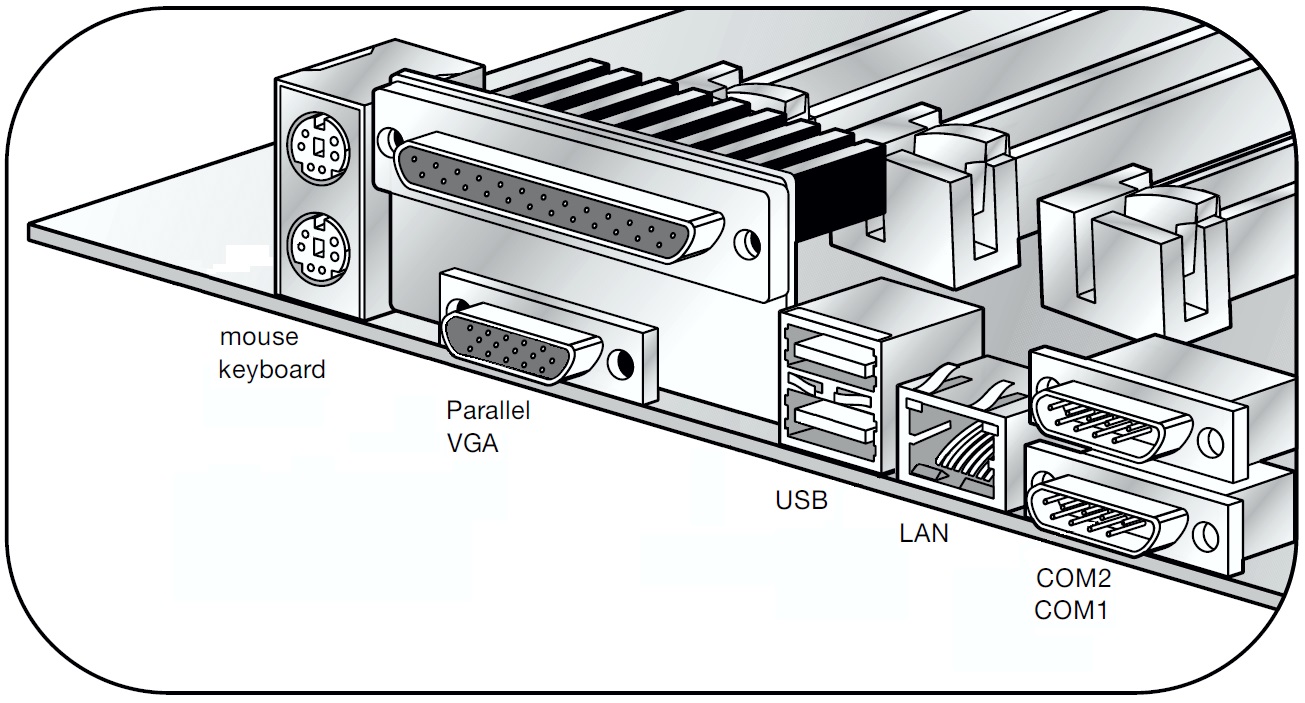 mouse
keyboard

Parallel
VGA

USB

LAN

COM2
COM1