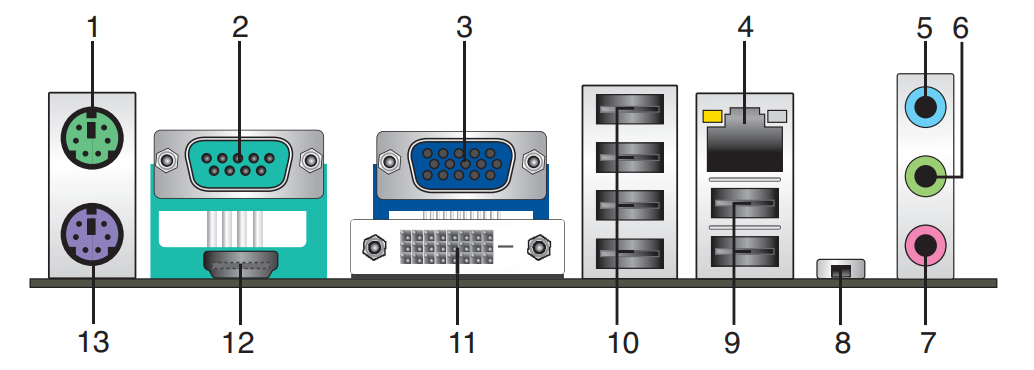 1 2 3 4 5 6

13 12 11 10 9 8 7