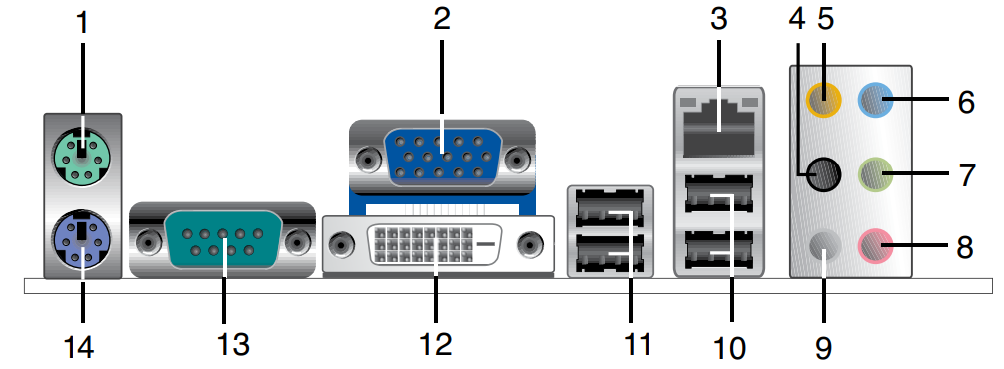 1
2
3
4
5
6
7
8
14
13
12
11
10
9