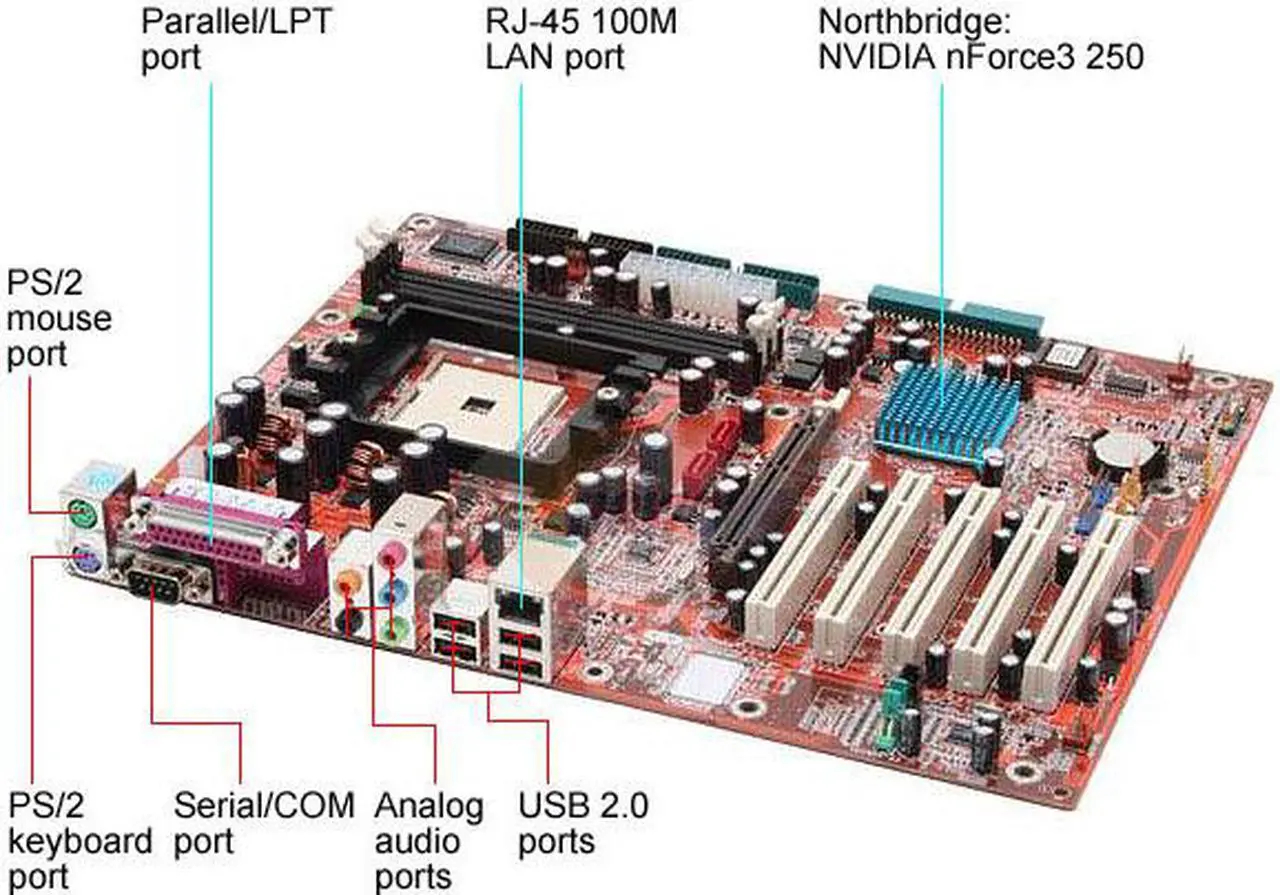 Parallel/LPT port

RJ-45 100M LAN port

Northbridge: NVIDIA nForce3 250

PS/2 mouse port

PS/2 keyboard port

Serial/COM port

Analog audio ports

USB 2.0 ports