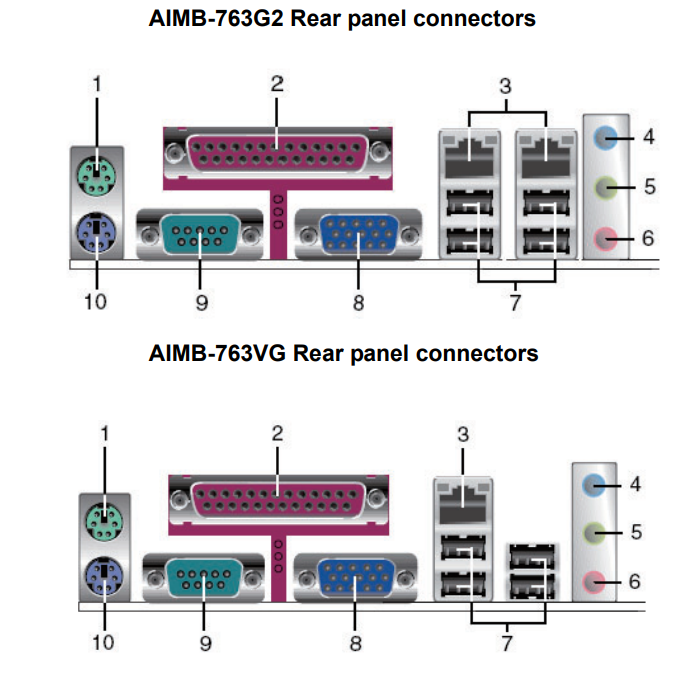 AIMB-763G2 Rear panel connectors

1
2
3
4
5
6
10
9
8
7

AIMB-763VG Rear panel connectors

1
2
3
4
5
6
10
9
8
7