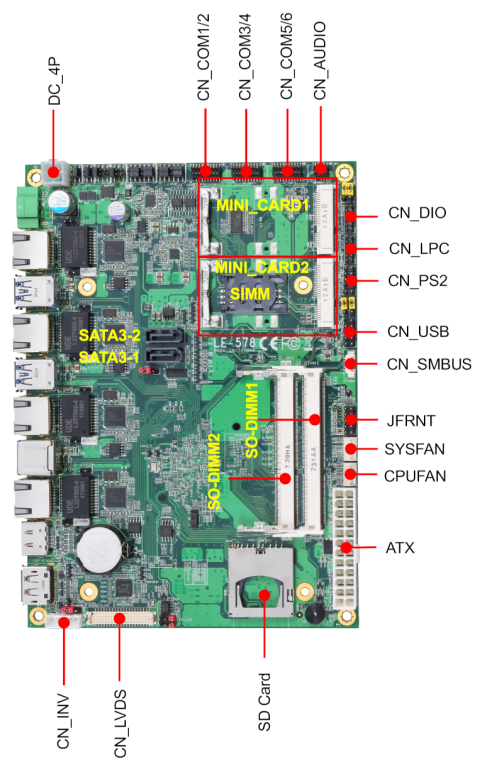 DC_4P
CN_COM1/2
CN_COM3/4
CN_COM5/6
CN_AUDIO
MINI_CARD1
MINI_CARD2
SIMM
CN_DIO
CN_LPC
CN_PS2
CN_USB
CN_SMBUS
SATA3-2
SATA3-1
LE-578
SO-DIMM1
SO-DIMM2
JFRNT
SYSFAN
CPUFAN
ATX
CN_INV
CN_LVDS
SD Card