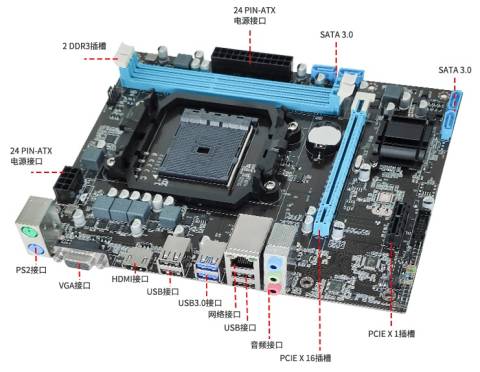 24 PIN-ATX
电源接口

SATA 3.0

2 DDR3插槽

SATA 3.0

24 PIN-ATX
电源接口

PS2接口

VGA接口

HDMI接口

USB接口

USB3.0接口

网络接口

USB接口

音频接口

PCIE X 16插槽

PCIE X 1插槽