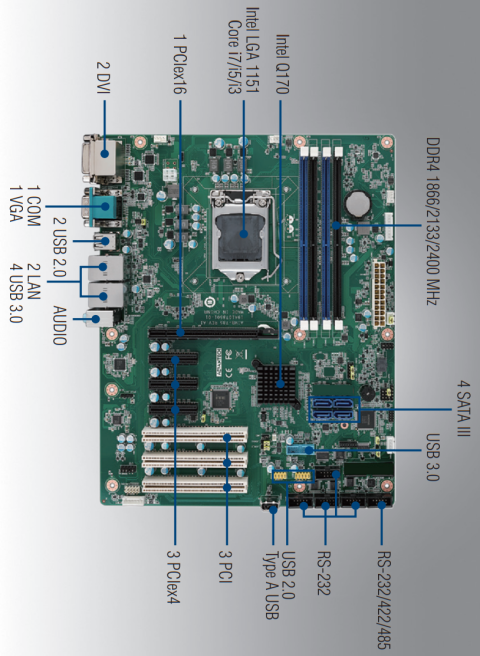 2 DVI

1 PCIex16

Intel LGA 1151
Core i7/i5/i3

Intel Q170

DDR4 1866/2133/2400 MHz

1 COM
1 VGA

2 USB 2.0

2 LAN
4 USB 3.0

AUDIO

4 SATA III

USB 3.0

3 PCIex4

3 PCI

USB 2.0
Type A USB

RS-232

RS-232/422/485